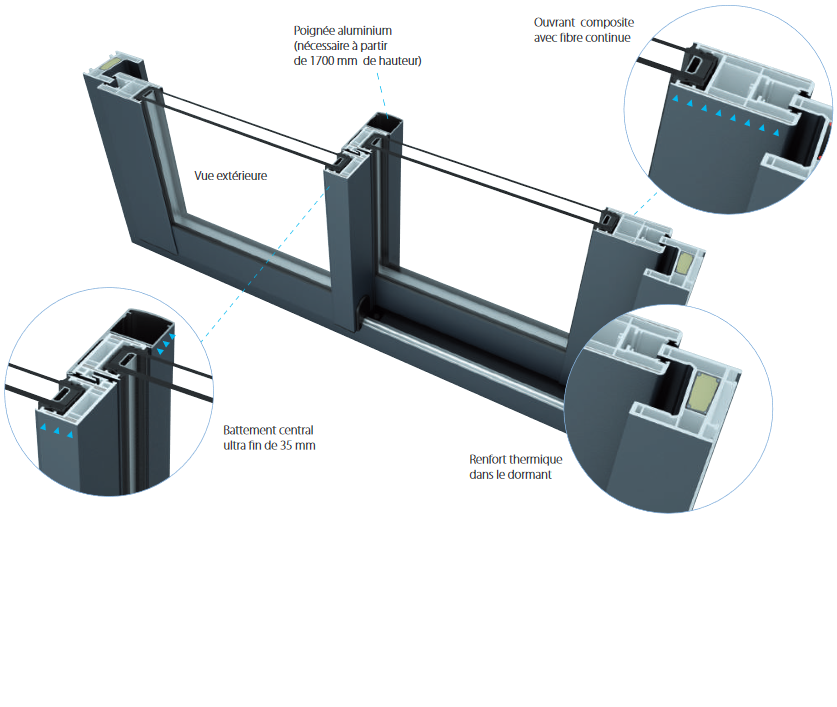 Poignée aluminium
(nécessaire à partir
de 1700 mm de hauteur)

Ouvrant composite
avec fibre continue

Vue extérieure

Battement central
ultra fin de 35 mm

Renfort thermique
dans le dormant